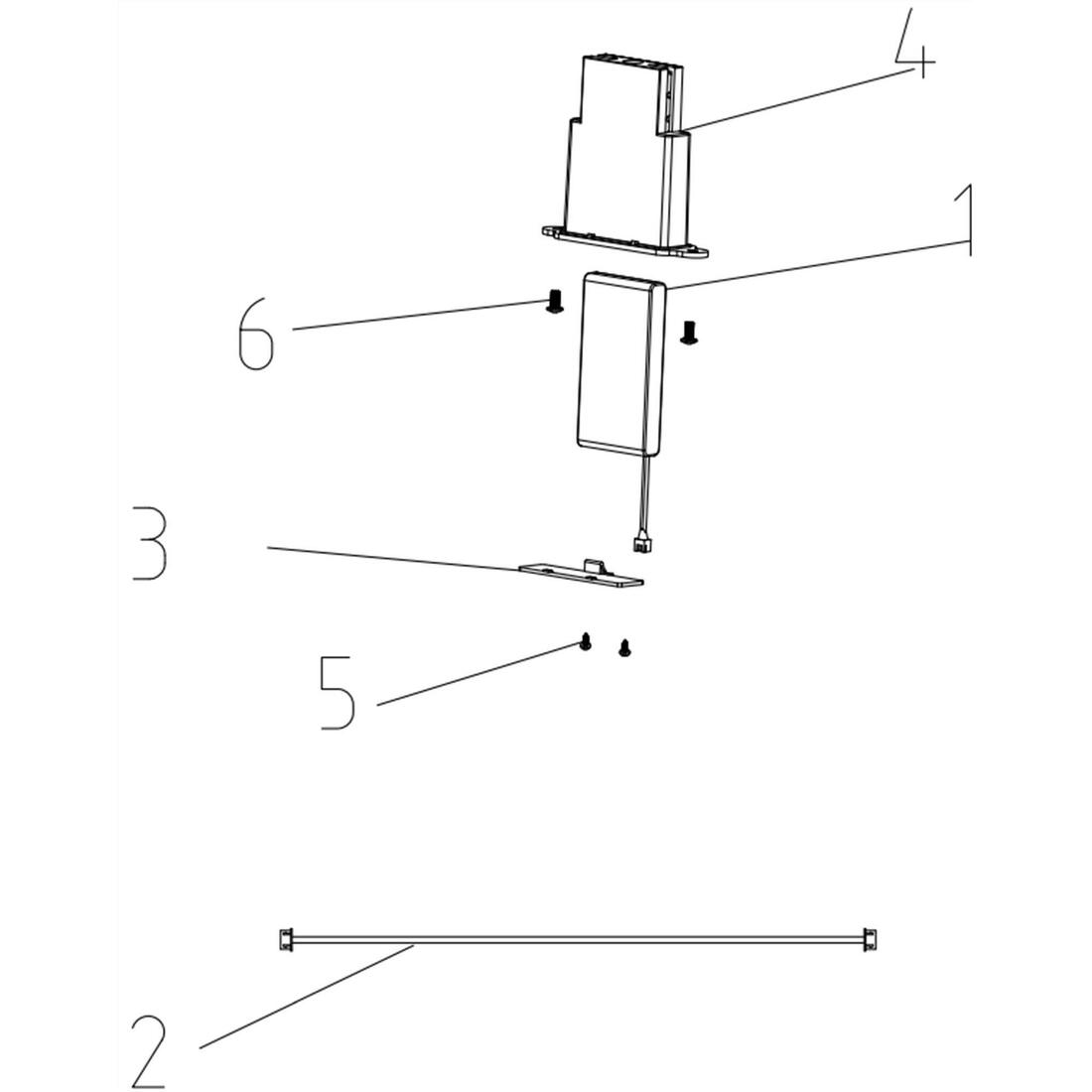 4

1

6

3

5

2