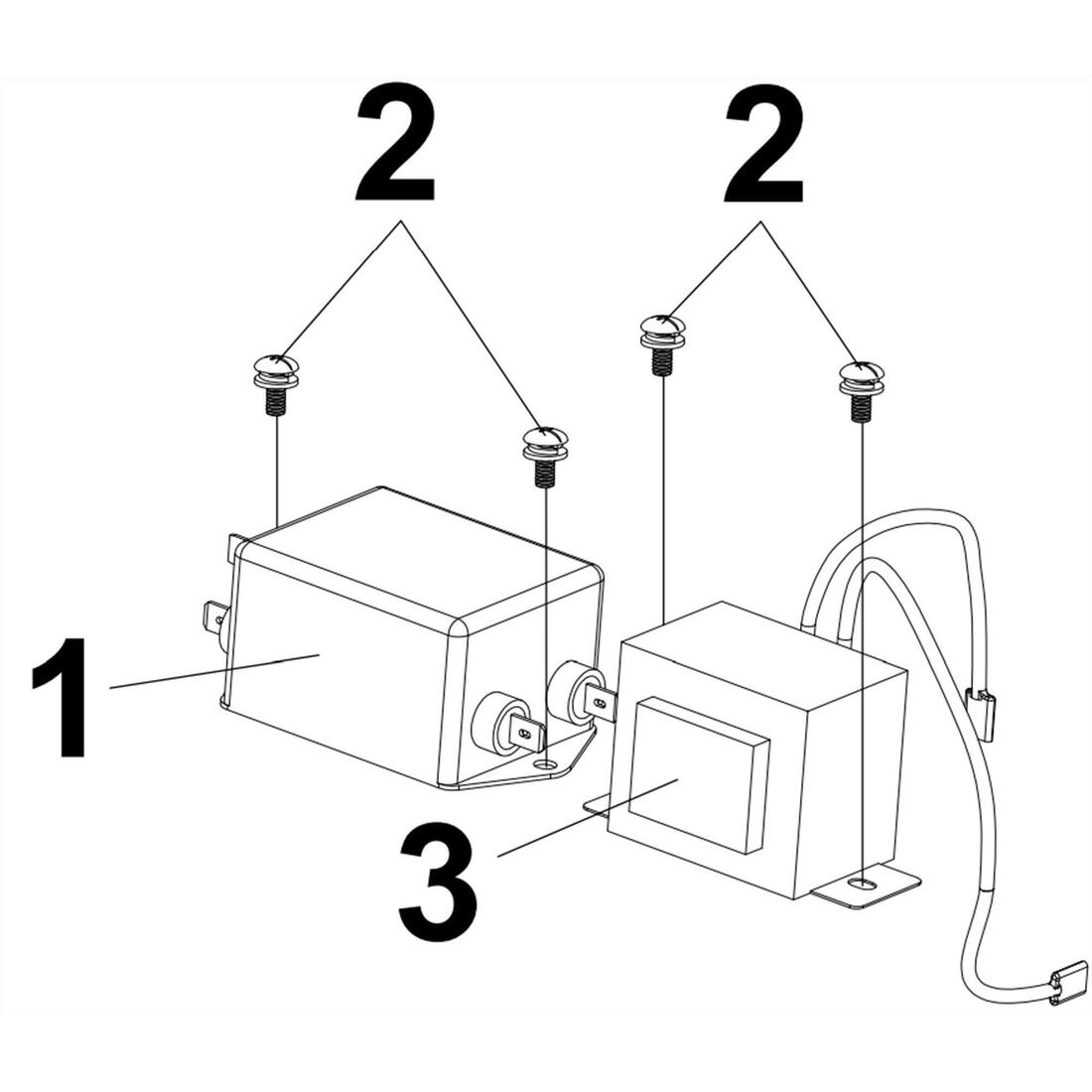 2
2
1
3