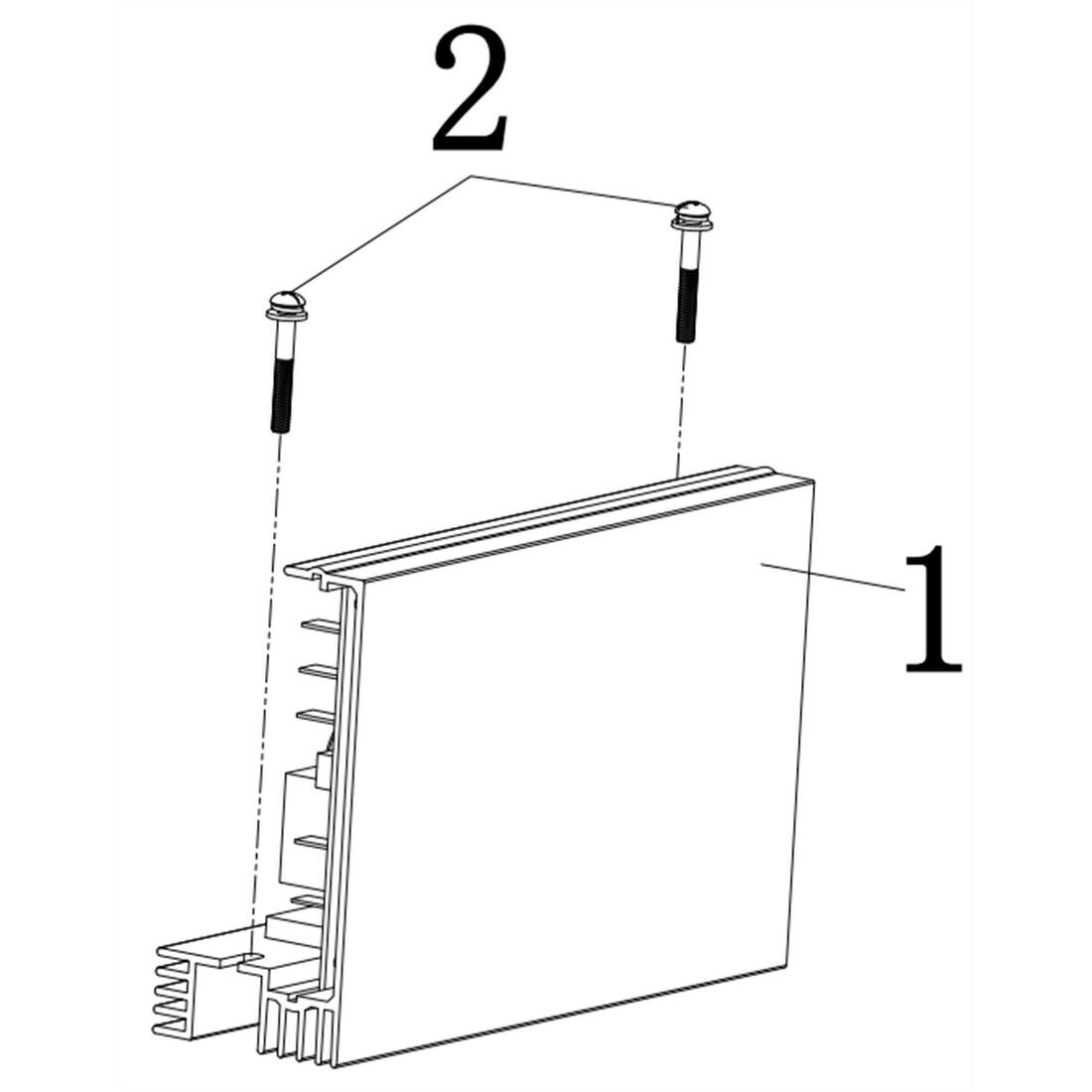 2

1