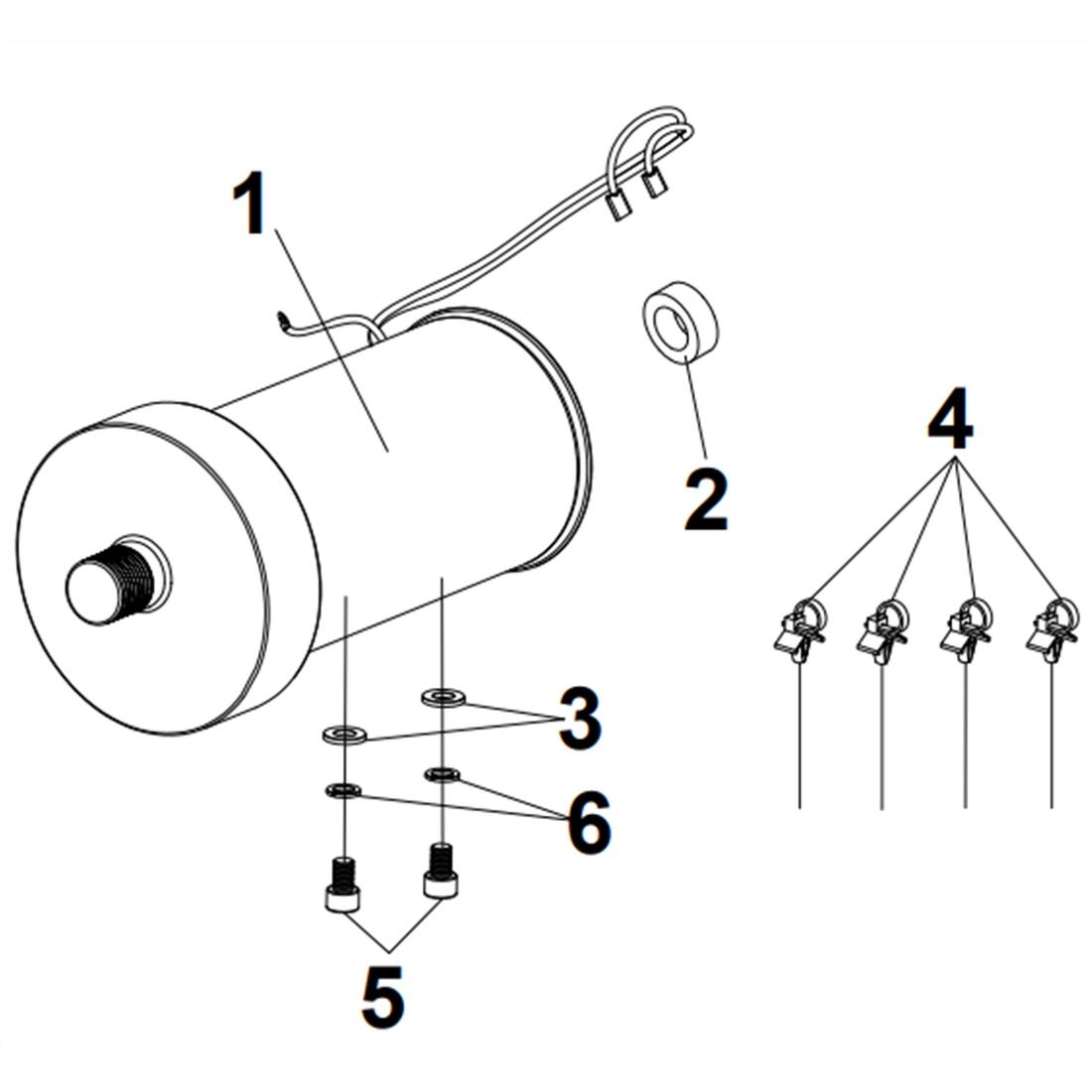 1
2
4
3
6
5